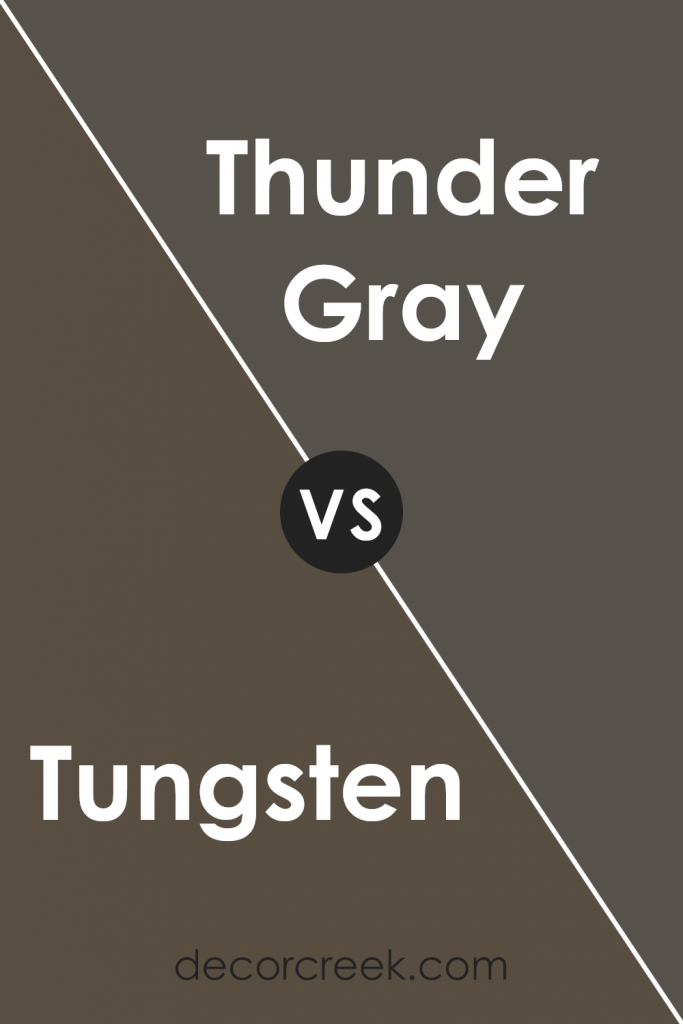 Thunder Gray

VS

Tungsten

decorcreek.com