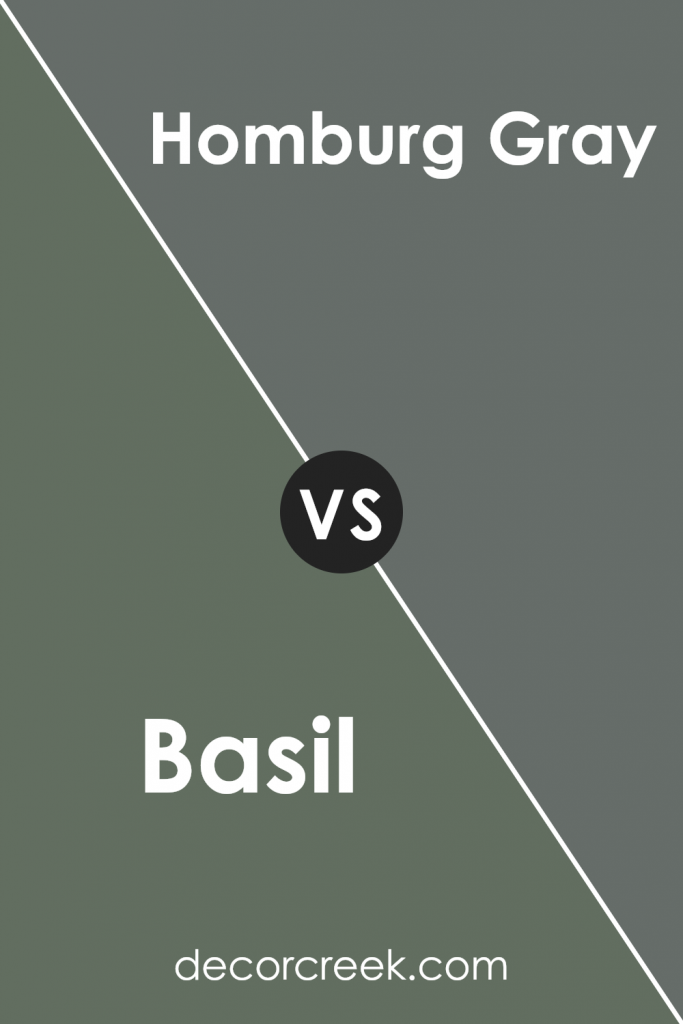 Homburg Gray

VS

Basil

decorcreek.com