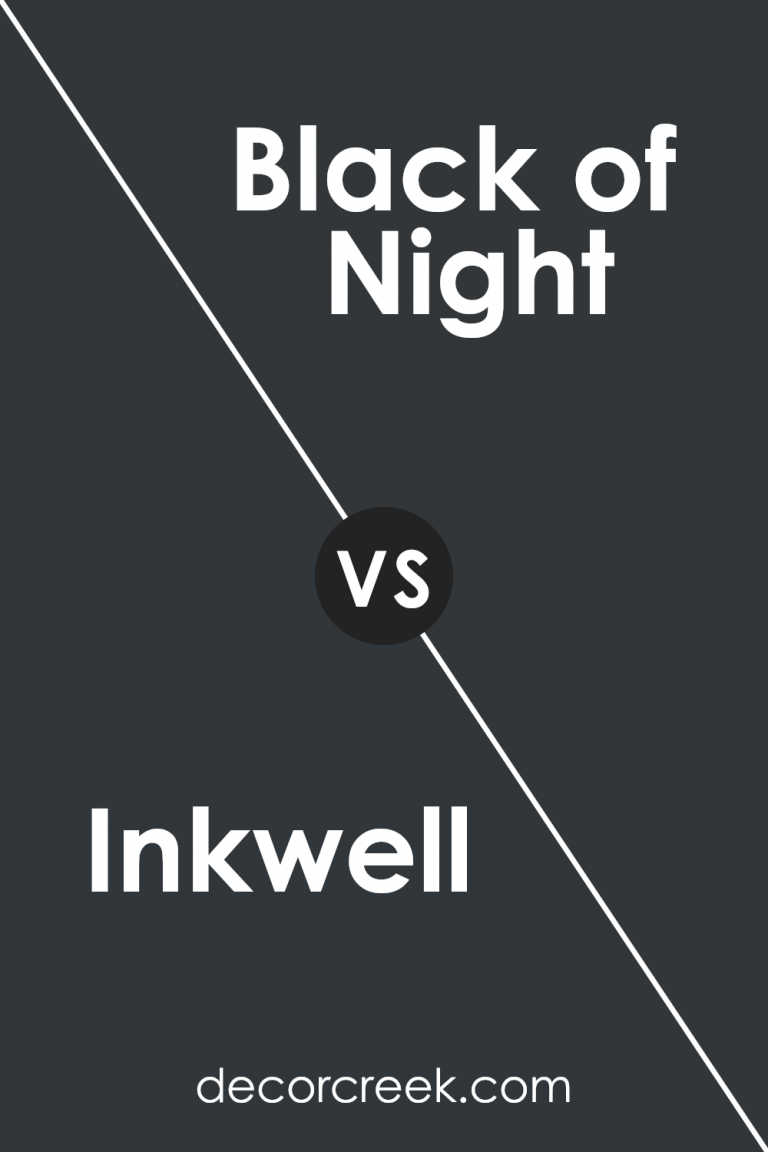 Black of Night

VS

Inkwell

decorcreek.com