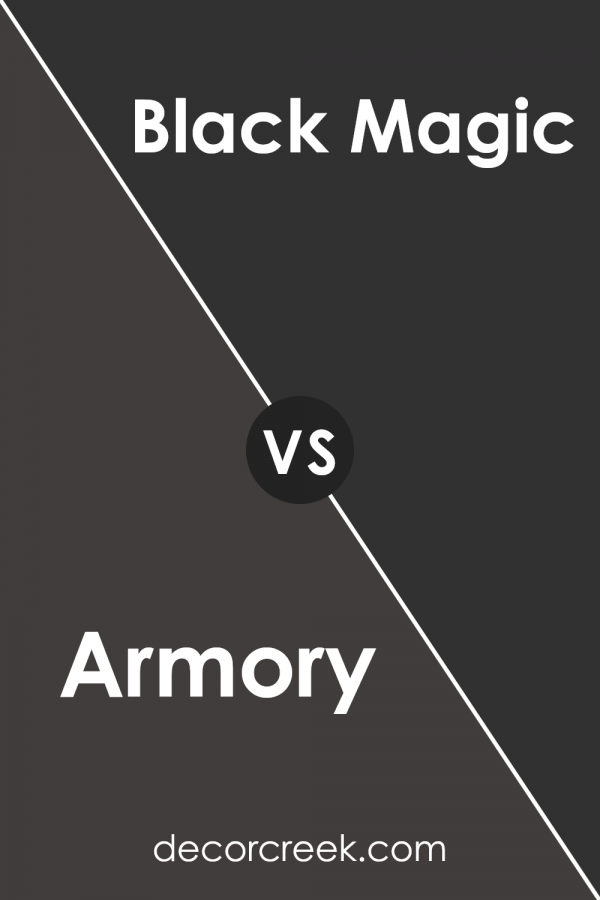 Black Magic

VS

Armory

decorcreek.com